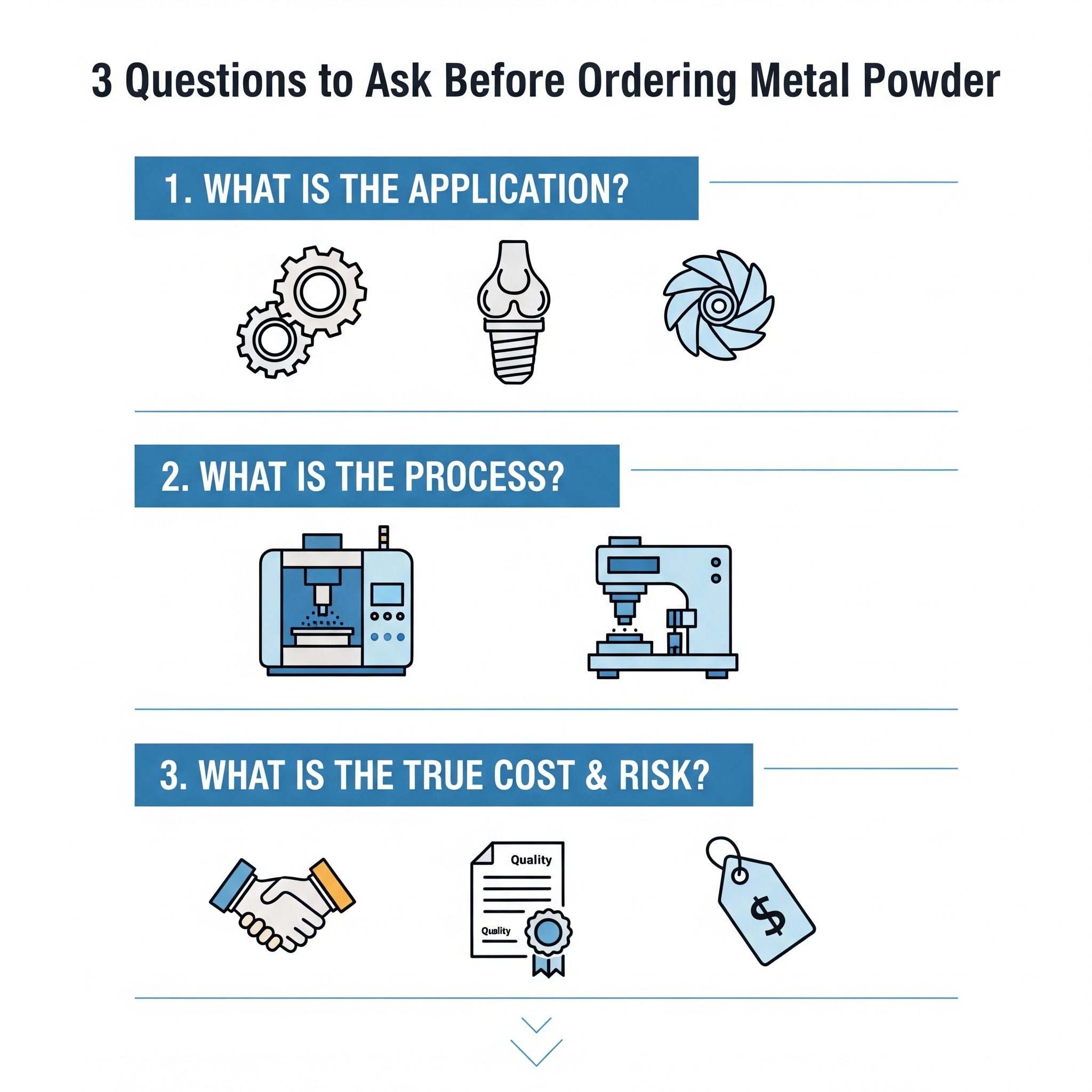 3 Questions to Ask Before Ordering Metal Powder

1. WHAT IS THE APPLICATION?

2. WHAT IS THE PROCESS?

3. WHAT IS THE TRUE COST & RISK?

Quality

Quality

$