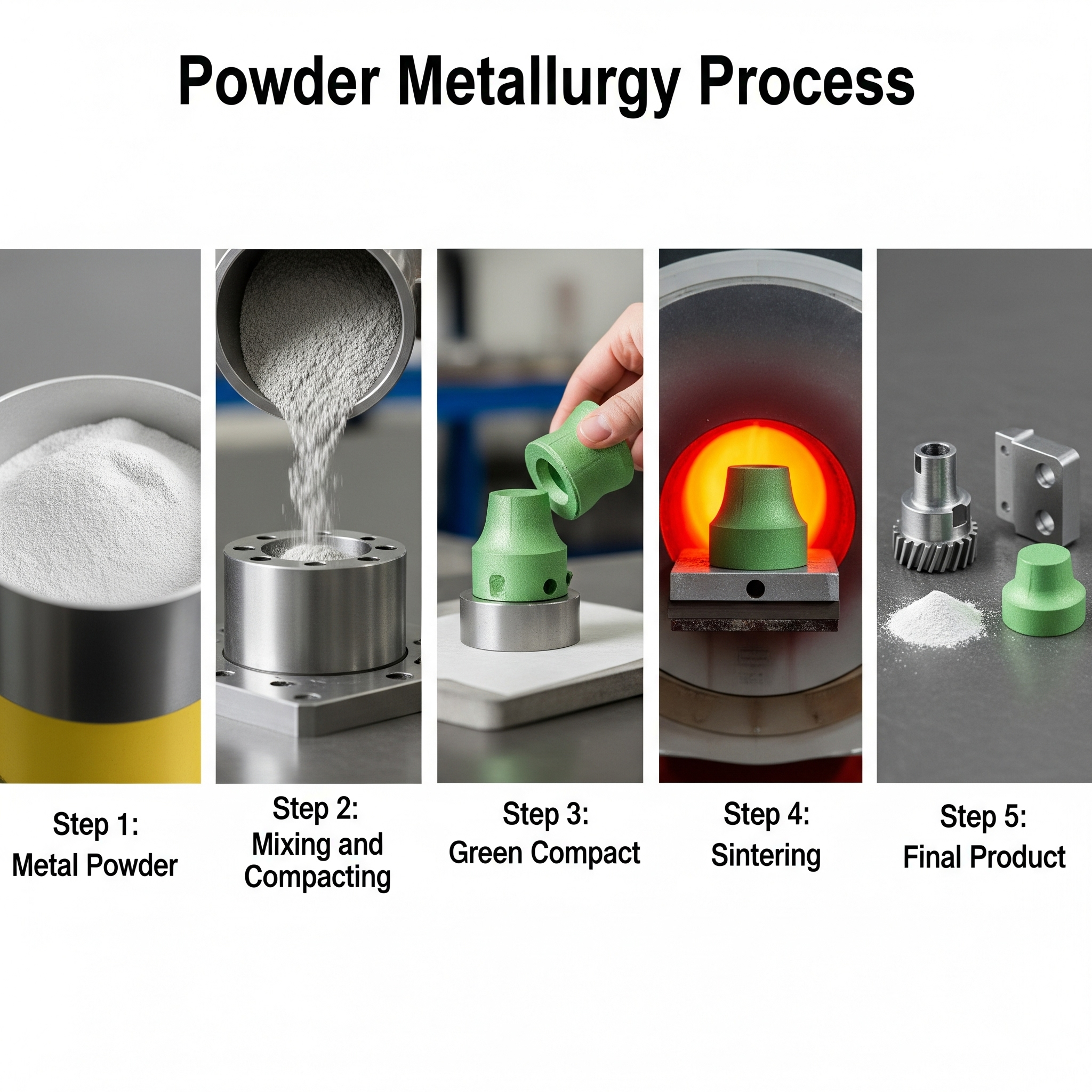 Powder Metallurgy Process

Step 1:
Metal Powder

Step 2:
Mixing and
Compacting

Step 3:
Green Compact

Step 4:
Sintering

Step 5:
Final Product